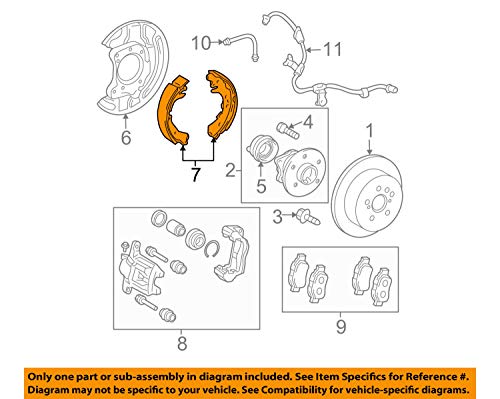 10
11
6
7
4
2
5
1
3
8
9

Only one part or sub-assembly in diagram included. See Item Specifics for Reference #. Diagram may not be specific to your vehicle. See Compatibility for vehicle-specific diagrams.